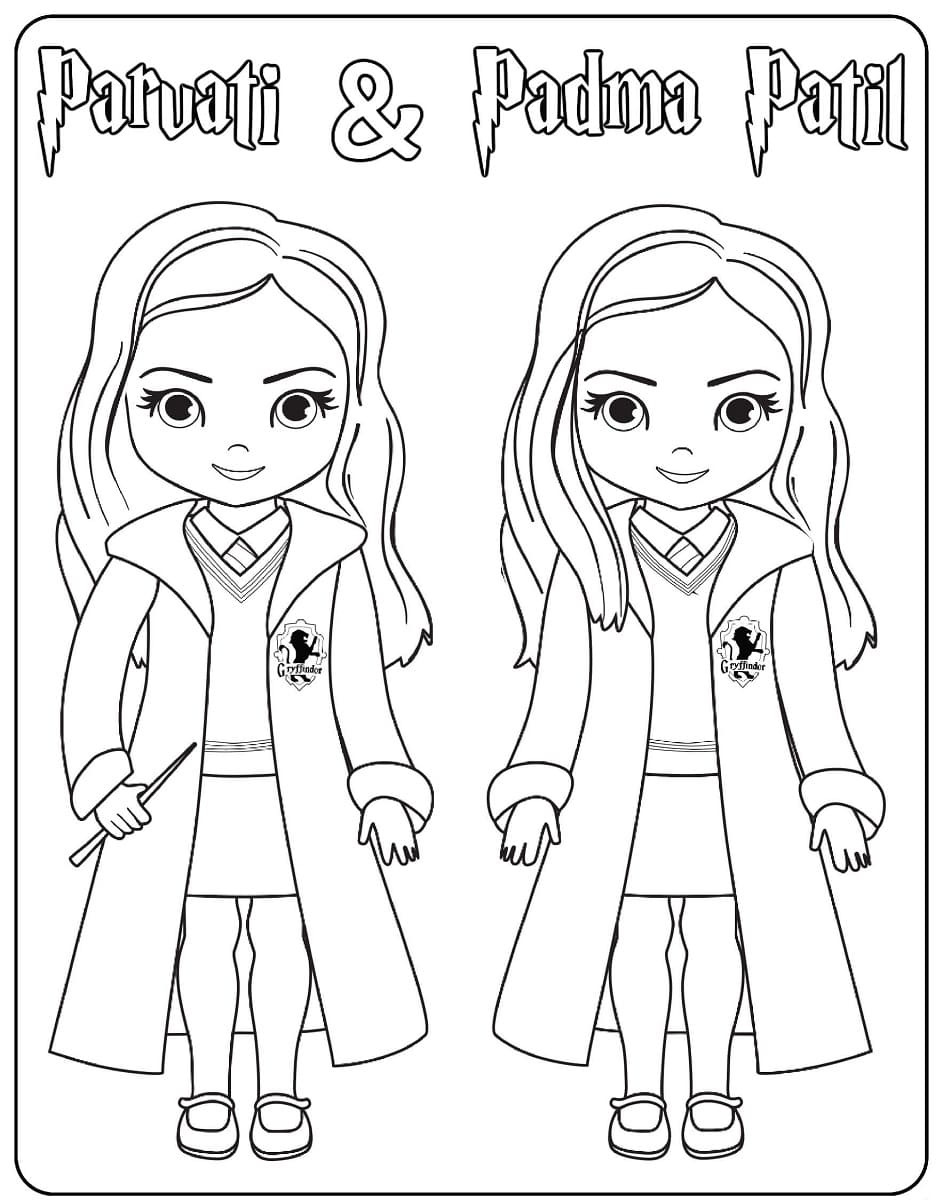 Parvati & Padma Patil

Gryffindor

Gryffindor